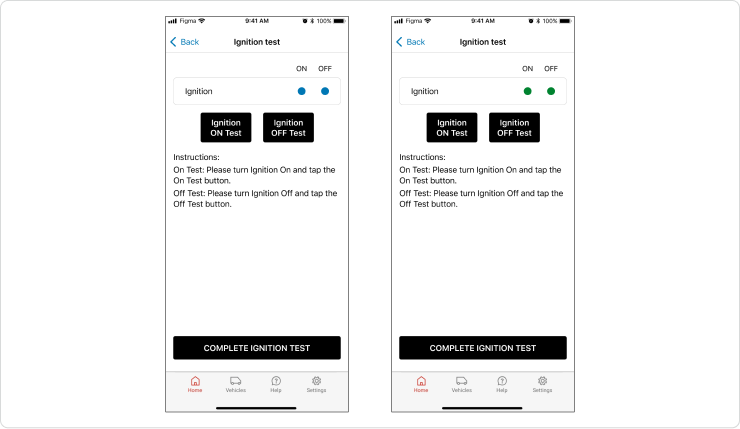 Figma 9:41 AM 100%

Back Ignition test

ON OFF

Ignition

Ignition ON Test

Ignition OFF Test

Instructions:

On Test: Please turn Ignition On and tap the On Test button.

Off Test: Please turn Ignition Off and tap the Off Test button.

COMPLETE IGNITION TEST

Home Vehicles Help Settings

Figma 9:41 AM 100%

Back Ignition test

ON OFF

Ignition

Ignition ON Test

Ignition OFF Test

Instructions:

On Test: Please turn Ignition On and tap the On Test button.

Off Test: Please turn Ignition Off and tap the Off Test button.

COMPLETE IGNITION TEST

Home Vehicles Help Settings