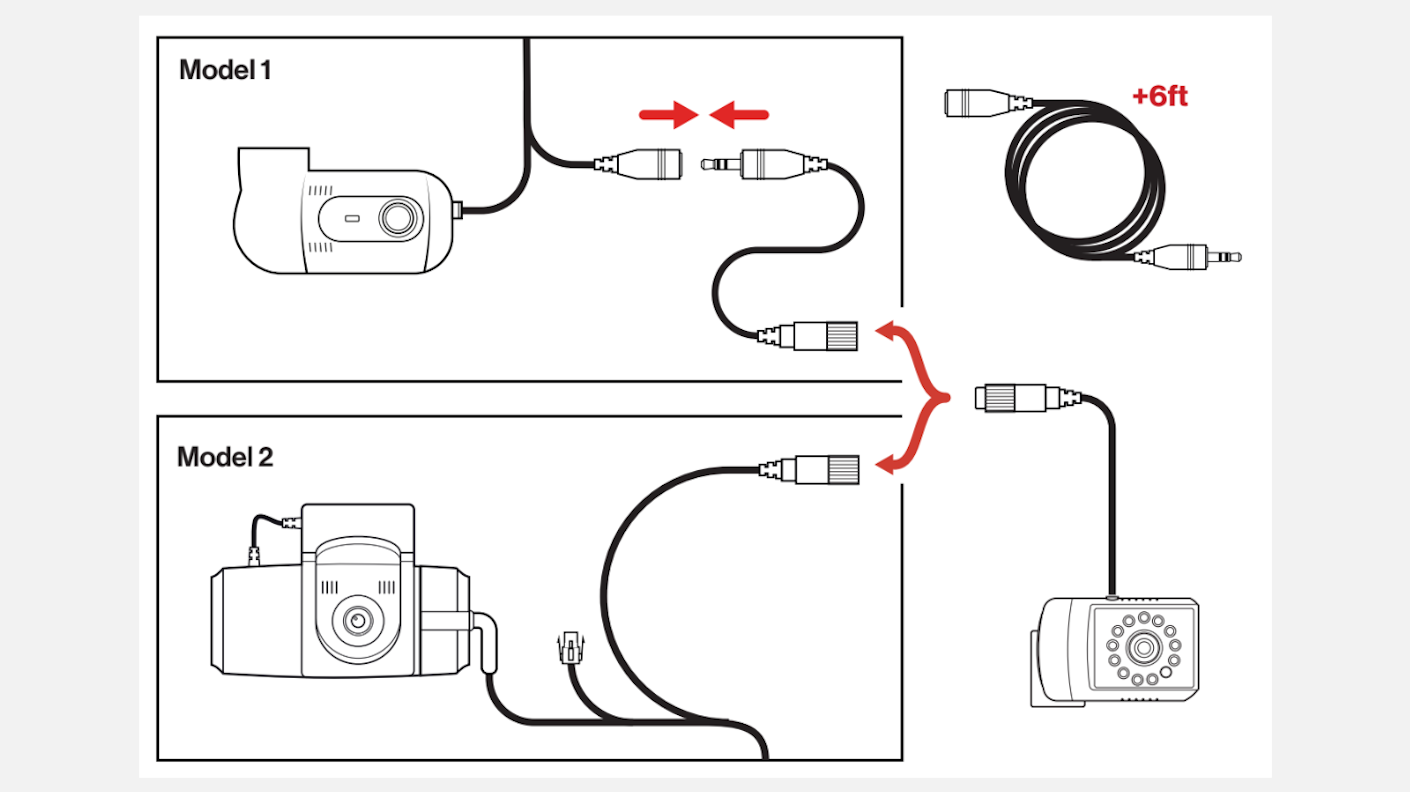 Model 1

+6ft

Model 2