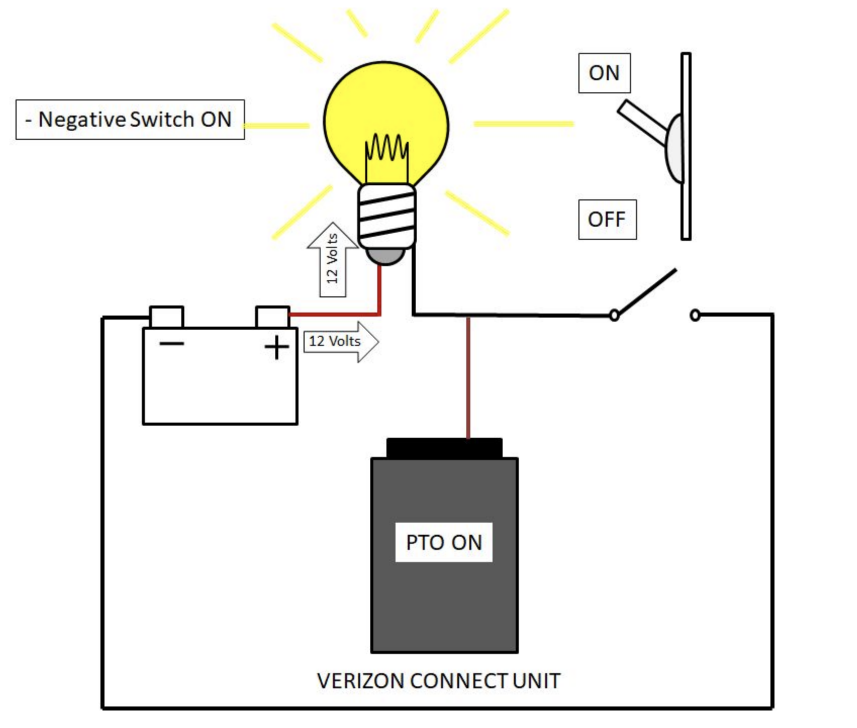 - Negative Switch ON

ON

OFF

12 Volts

−

+

12 Volts

PTO ON

VERIZON CONNECT UNIT