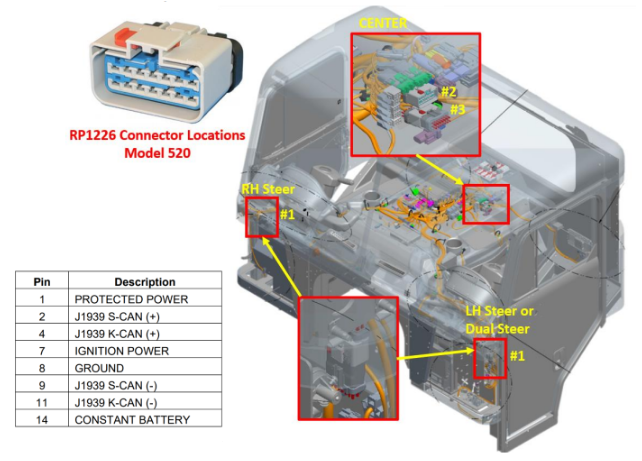 RP1226 Connector Locations
Model 520

CENTER

#2

#3

RH Steer

#1

LH Steer or Dual Steer

#1

| Pin | Description |
|---|---|
| 1 | PROTECTED POWER |
| 2 | J1939 S-CAN (+) |
| 4 | J1939 K-CAN (+) |
| 7 | IGNITION POWER |
| 8 | GROUND |
| 9 | J1939 S-CAN (-) |
| 11 | J1939 K-CAN (-) |
| 14 | CONSTANT BATTERY |